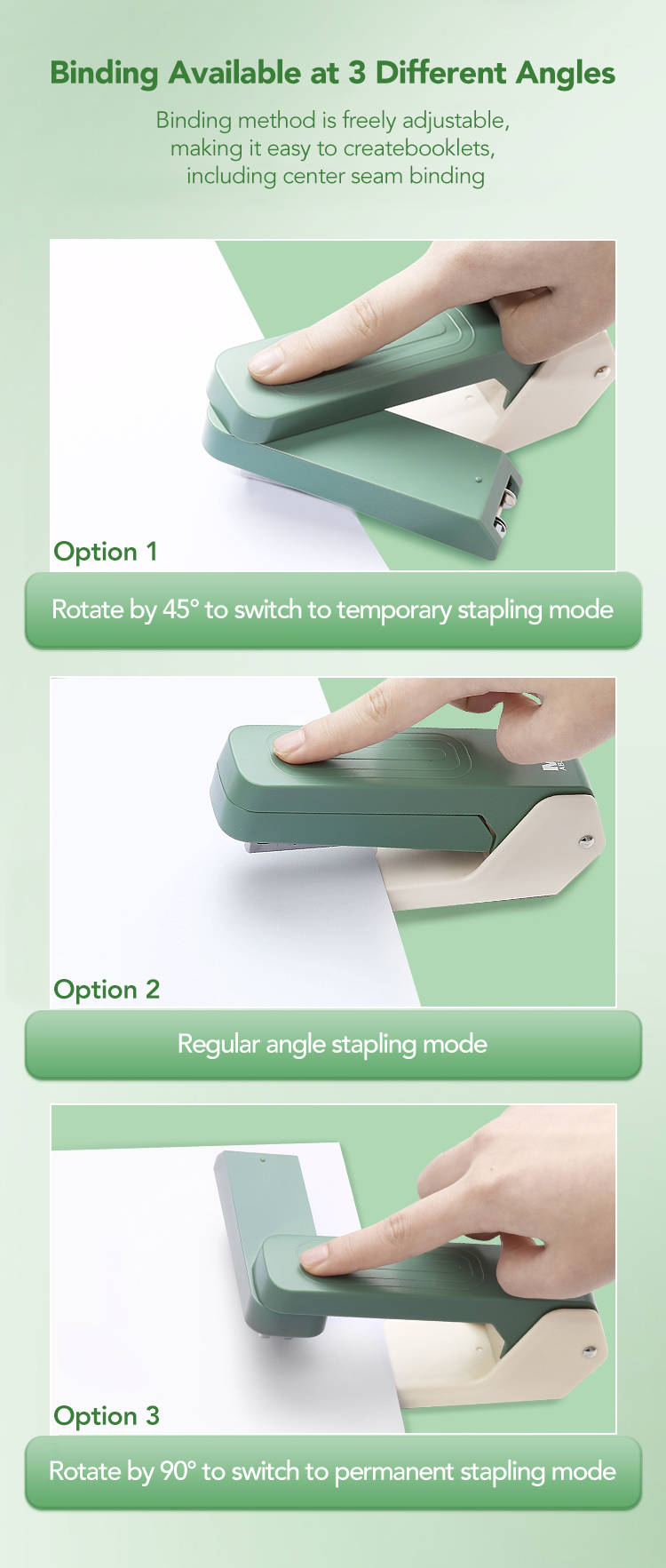 Binding Available at 3 Different Angles

Binding method is freely adjustable, making it easy to createbooklets, including center seam binding

Option 1

Rotate by 45° to switch to temporary stapling mode

Option 2

Regular angle stapling mode

Option 3

Rotate by 90° to switch to permanent stapling mode