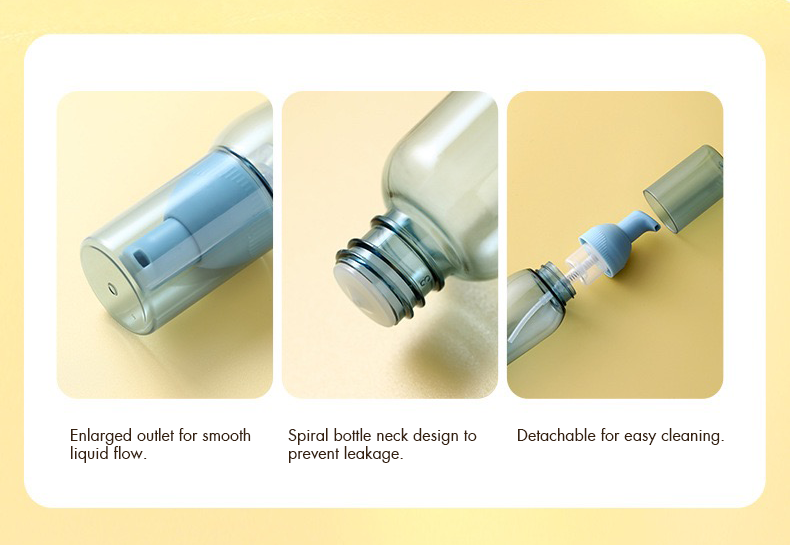 Enlarged outlet for smooth liquid flow.

Spiral bottle neck design to prevent leakage.

Detachable for easy cleaning.