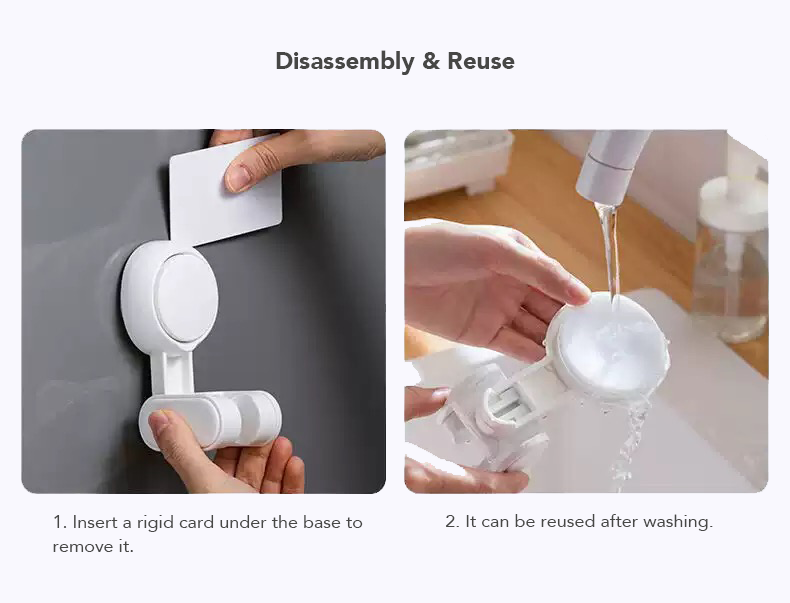 Disassembly & Reuse

1. Insert a rigid card under the base to remove it.

2. It can be reused after washing.