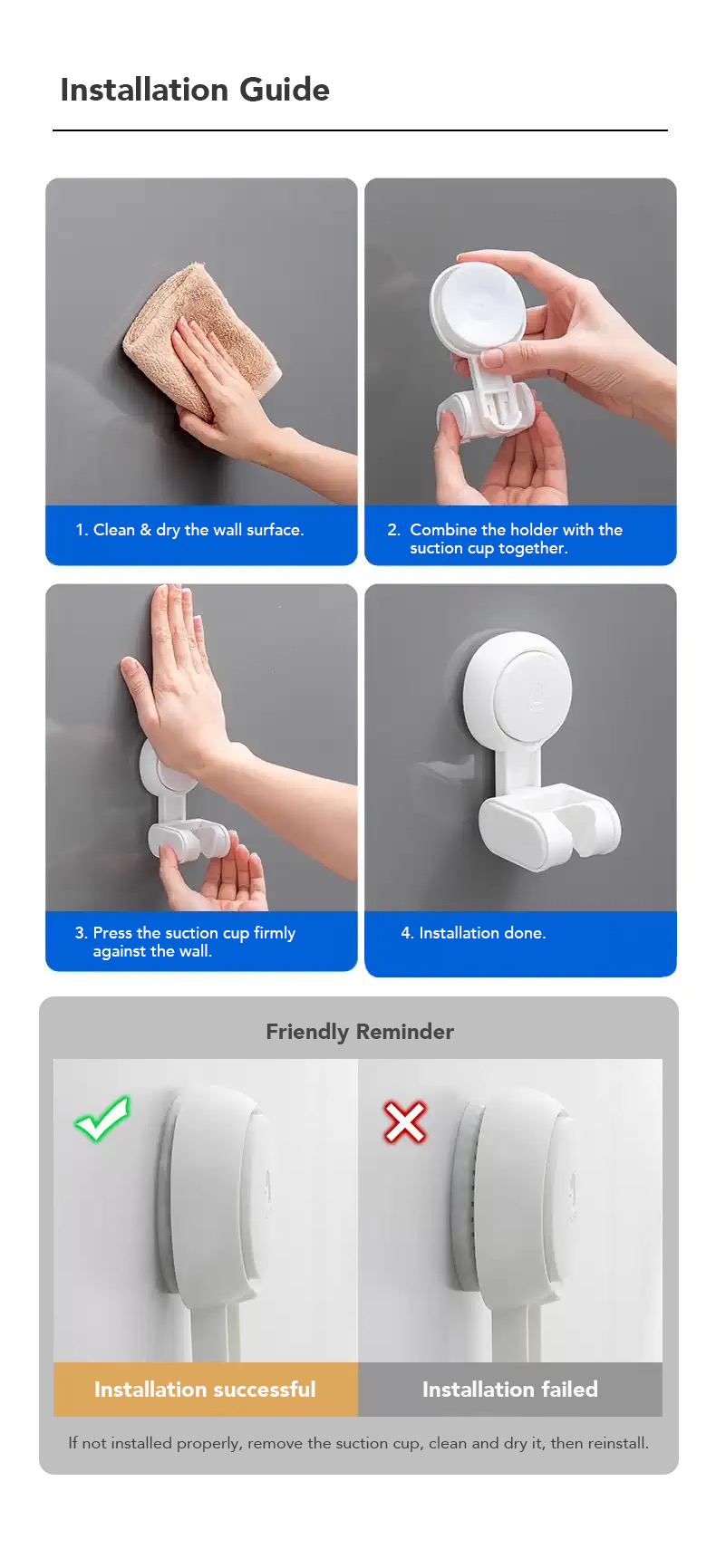 Installation Guide

1. Clean & dry the wall surface.

2. Combine the holder with the suction cup together.

3. Press the suction cup firmly against the wall.

4. Installation done.

Friendly Reminder

Installation successful

Installation failed

If not installed properly, remove the suction cup, clean and dry it, then reinstall.