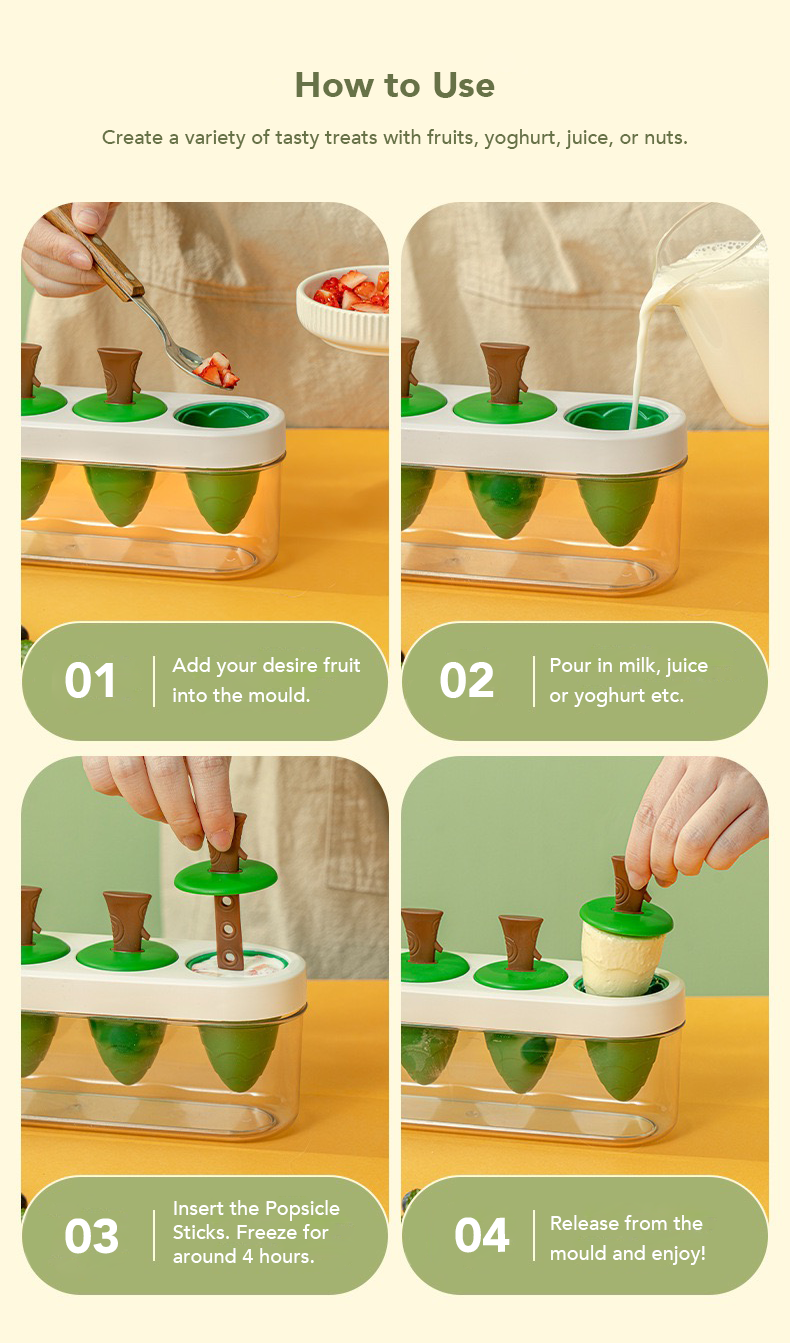 How to Use

Create a variety of tasty treats with fruits, yoghurt, juice, or nuts.

01 Add your desire fruit into the mould.

02 Pour in milk, juice or yoghurt etc.

03 Insert the Popsicle Sticks. Freeze for around 4 hours.

04 Release from the mould and enjoy!