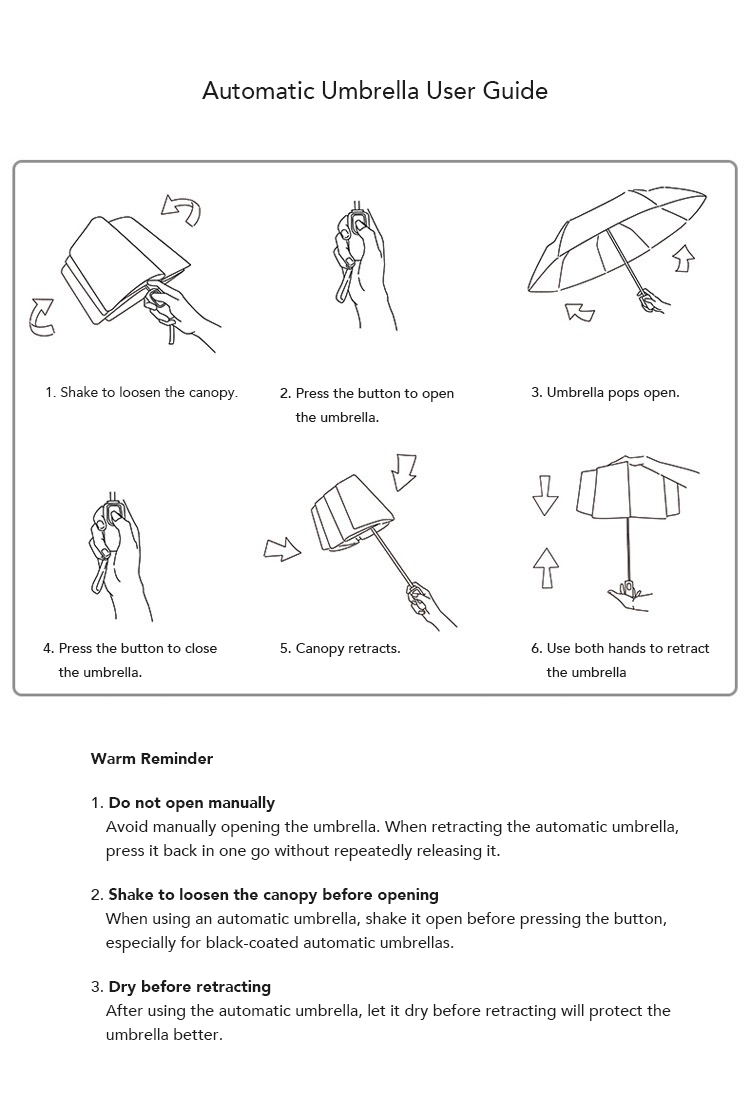 Automatic Umbrella User Guide

1. Shake to loosen the canopy.

2. Press the button to open the umbrella.

3. Umbrella pops open.

4. Press the button to close the umbrella.

5. Canopy retracts.

6. Use both hands to retract the umbrella

Warm Reminder

1. Do not open manually
Avoid manually opening the umbrella. When retracting the automatic umbrella, press it back in one go without repeatedly releasing it.

2. Shake to loosen the canopy before opening
When using an automatic umbrella, shake it open before pressing the button, especially for black-coated automatic umbrellas.

3. Dry before retracting
After using the automatic umbrella, let it dry before retracting will protect the umbrella better.