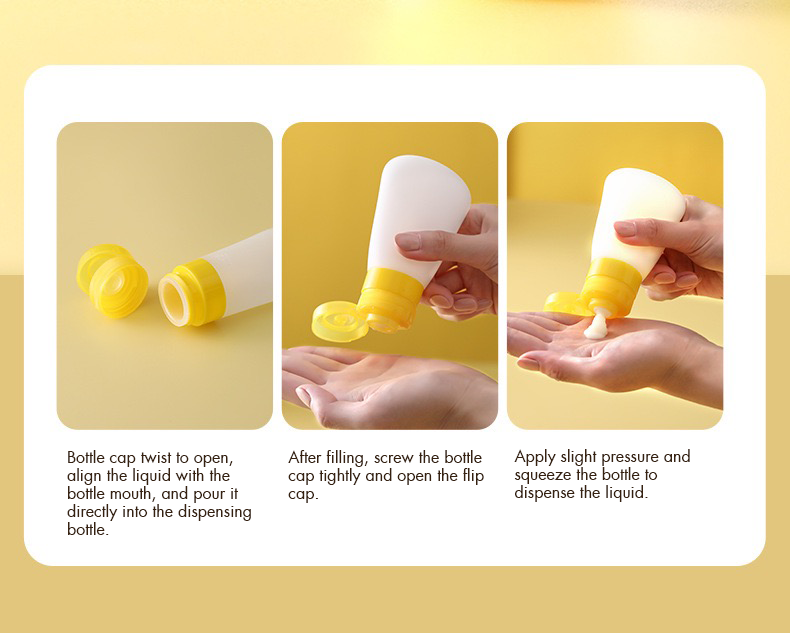 Bottle cap twist to open, align the liquid with the bottle mouth, and pour it directly into the dispensing bottle.

After filling, screw the bottle cap tightly and open the flip cap.

Apply slight pressure and squeeze the bottle to dispense the liquid.