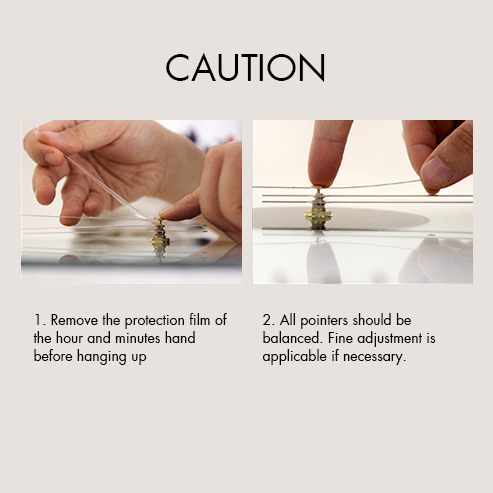 CAUTION

1. Remove the protection film of the hour and minutes hand before hanging up

2. All pointers should be balanced. Fine adjustment is applicable if necessary.