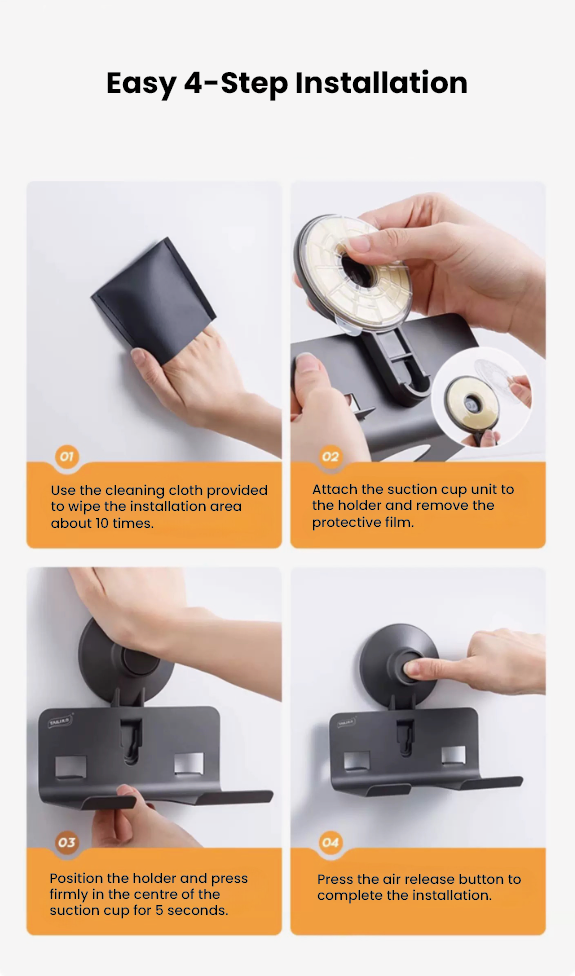 Easy 4-Step Installation

01

Use the cleaning cloth provided to wipe the installation area about 10 times.

02

Attach the suction cup unit to the holder and remove the protective film.

03

Position the holder and press firmly in the centre of the suction cup for 5 seconds.

04

Press the air release button to complete the installation.