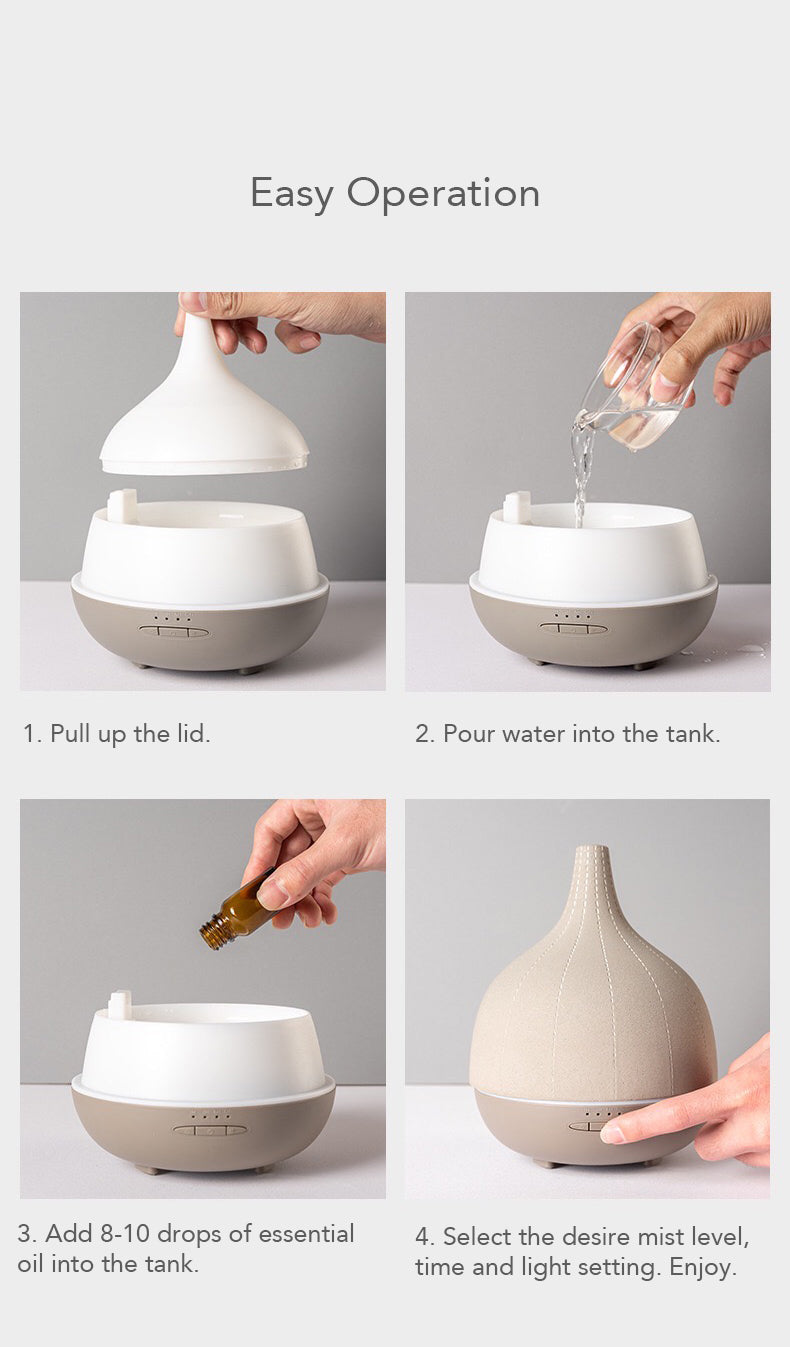 Easy Operation

1. Pull up the lid.

2. Pour water into the tank.

3. Add 8-10 drops of essential oil into the tank.

4. Select the desire mist level, time and light setting. Enjoy.